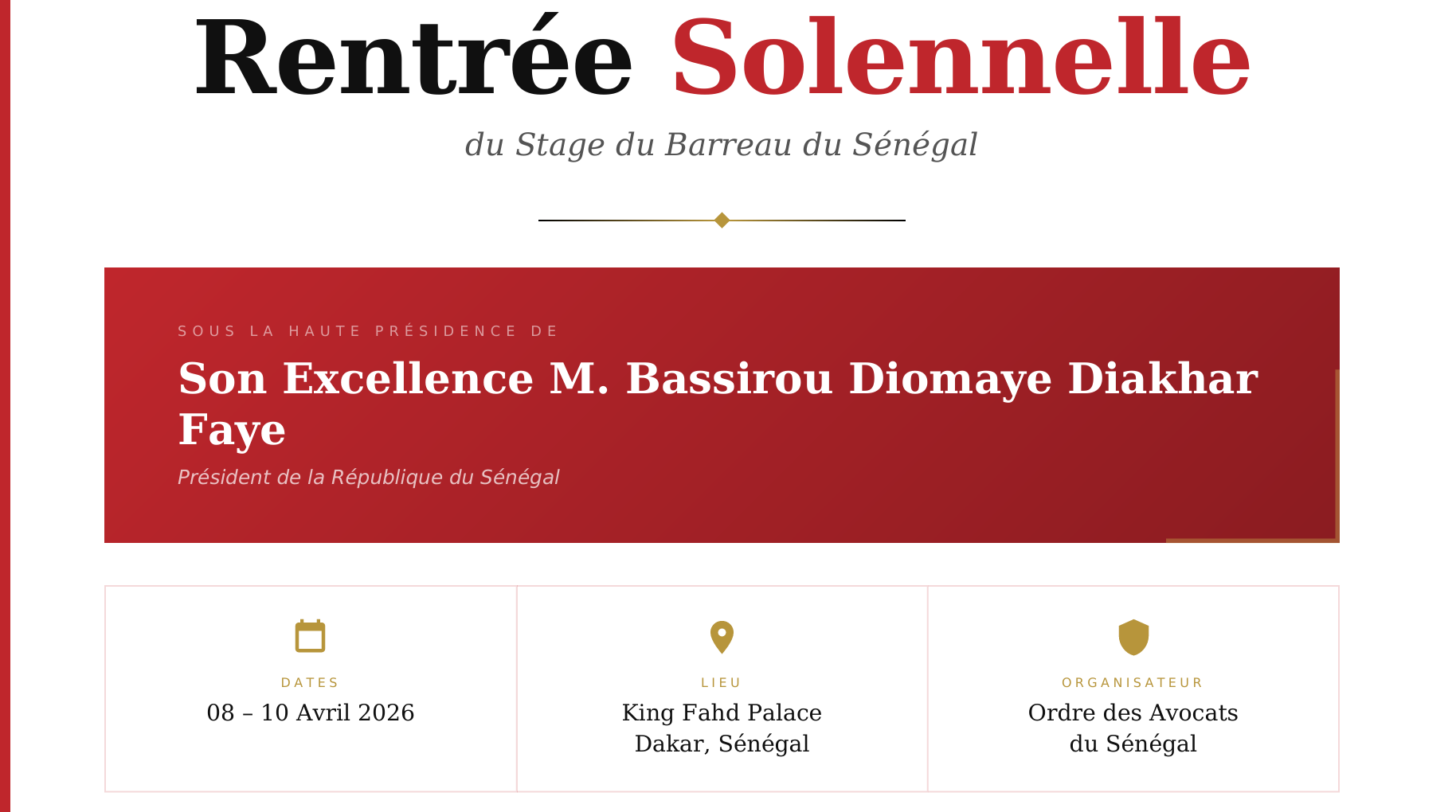 Rentrée Solennelle

du Stage du Barreau du Sénégal

SOUS LA HAUTE PRÉSIDENCE DE

Son Excellence M. Bassirou Diomaye Diakhar Faye

Président de la République du Sénégal

DATES
08 – 10 Avril 2026

LIEU
King Fahd Palace
Dakar, Sénégal

ORGANISATEUR
Ordre des Avocats
du Sénégal